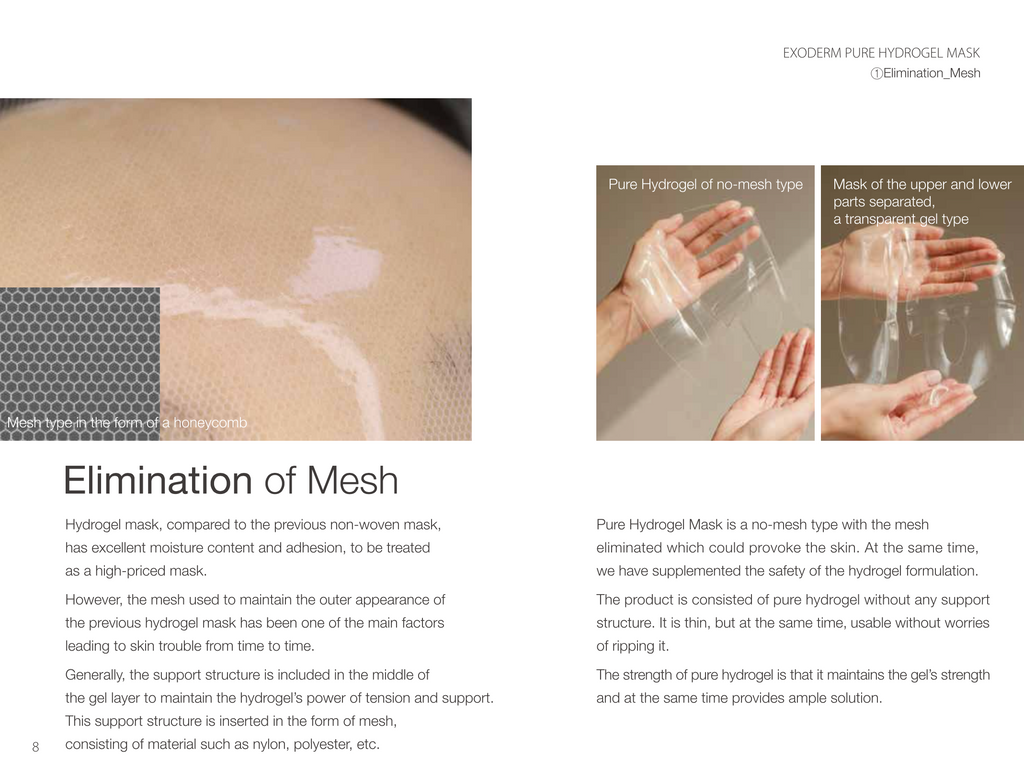 EXODERM PURE HYDROGEL MASK
①Elimination_Mesh

Mesh type in the form of a honeycomb

Pure Hydrogel of no-mesh type

Mask of the upper and lower parts separated, a transparent gel type

Elimination of Mesh

Hydrogel mask, compared to the previous non-woven mask, has excellent moisture content and adhesion, to be treated as a high-priced mask.

However, the mesh used to maintain the outer appearance of the previous hydrogel mask has been one of the main factors leading to skin trouble from time to time.

Generally, the support structure is included in the middle of the gel layer to maintain the hydrogel's power of tension and support. This support structure is inserted in the form of mesh, consisting of material such as nylon, polyester, etc.

Pure Hydrogel Mask is a no-mesh type with the mesh eliminated which could provoke the skin. At the same time, we have supplemented the safety of the hydrogel formulation.

The product is consisted of pure hydrogel without any support structure. It is thin, but at the same time, usable without worries of ripping it.

The strength of pure hydrogel is that it maintains the gel's strength and at the same time provides ample solution.

8